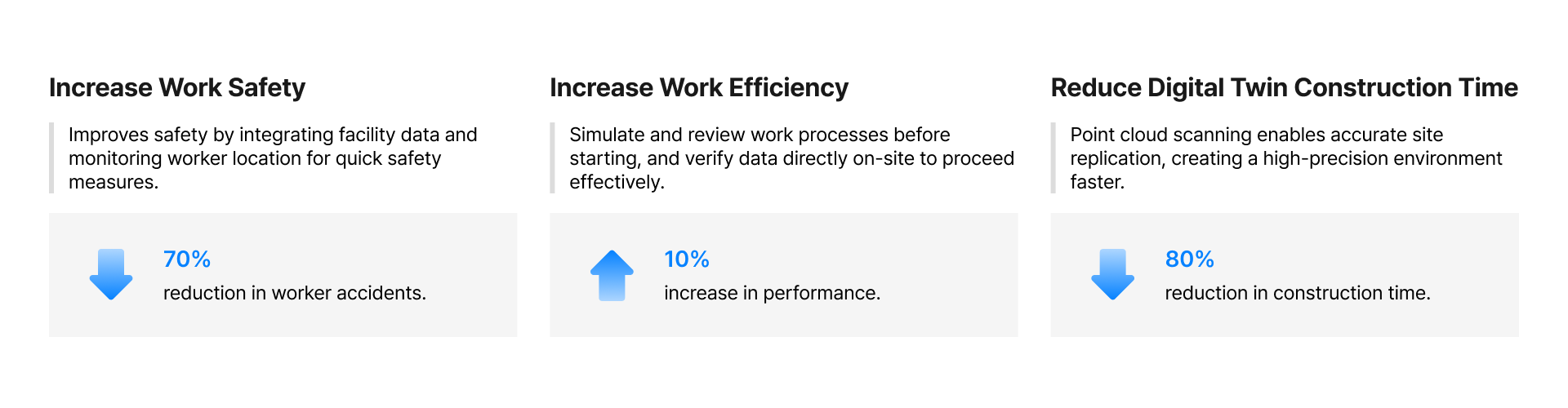 Increase Work Safety

Improves safety by integrating facility data and monitoring worker location for quick safety measures.

70%
reduction in worker accidents.

Increase Work Efficiency

Simulate and review work processes before starting, and verify data directly on-site to proceed effectively.

10%
increase in performance.

Reduce Digital Twin Construction Time

Point cloud scanning enables accurate site replication, creating a high-precision environment faster.

80%
reduction in construction time.